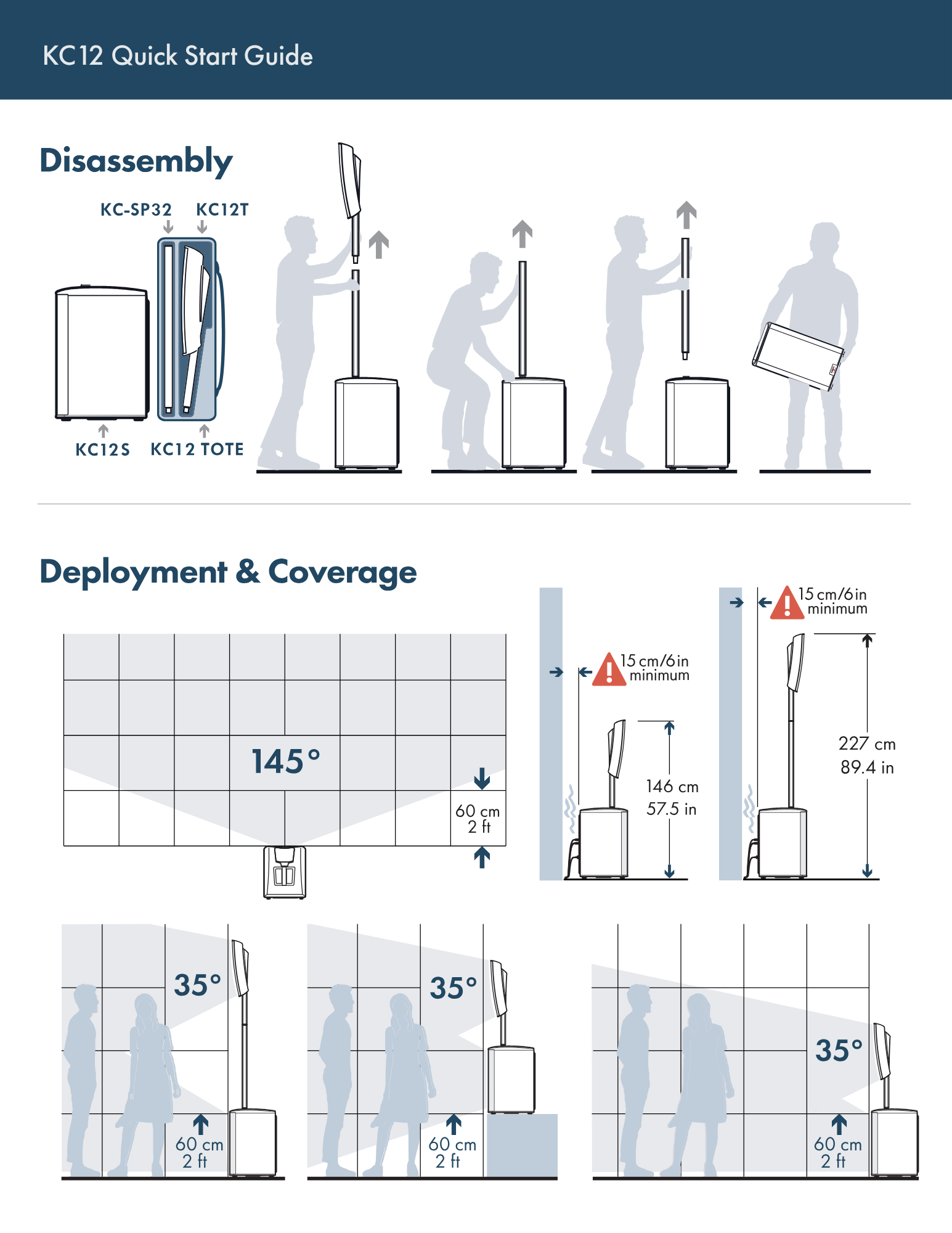 KC12 Quick Start Guide

Disassembly

KC-SP32 KC12T

KC12S KC12 TOTE

Deployment & Coverage

145°

60 cm
2 ft

15 cm/6 in
minimum

146 cm
57.5 in

15 cm/6 in
minimum

227 cm
89.4 in

35°

60 cm
2 ft

35°

60 cm
2 ft

35°

60 cm
2 ft